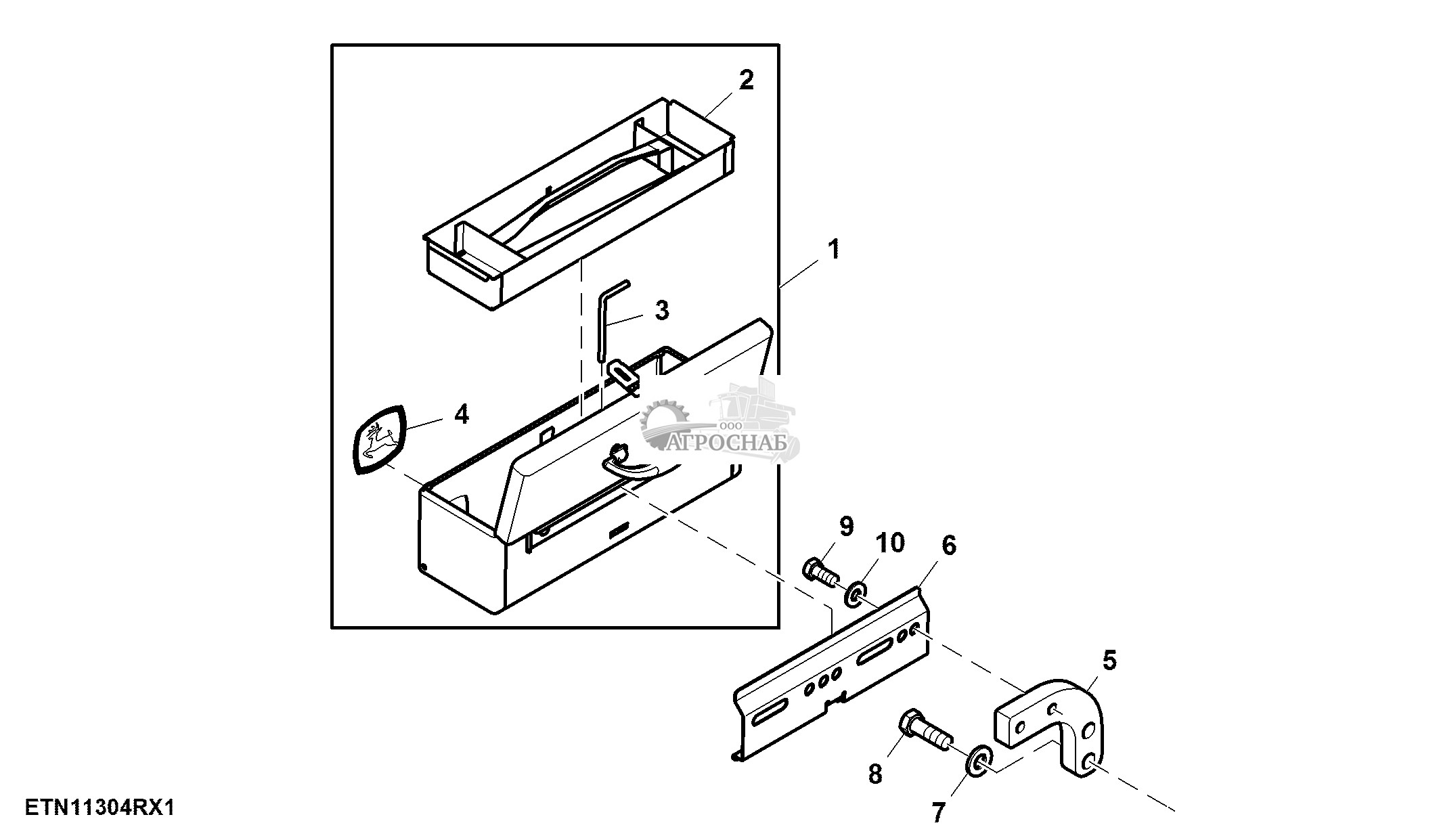 2
1
3
4
ООО
АГРОСНАБ
9
10
6
5
8
7
ETN11304RX1